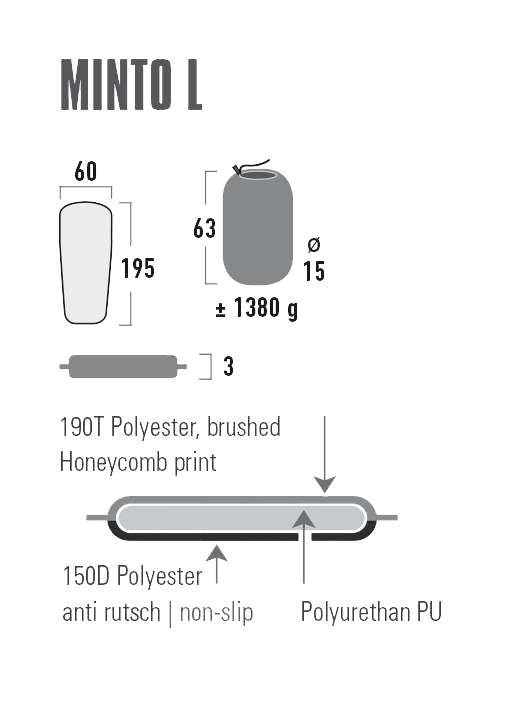 MINTO L

60

195

63

ø
15

± 1380 g

3

190T Polyester, brushed
Honeycomb print

150D Polyester
anti rutsch | non-slip

Polyurethan PU